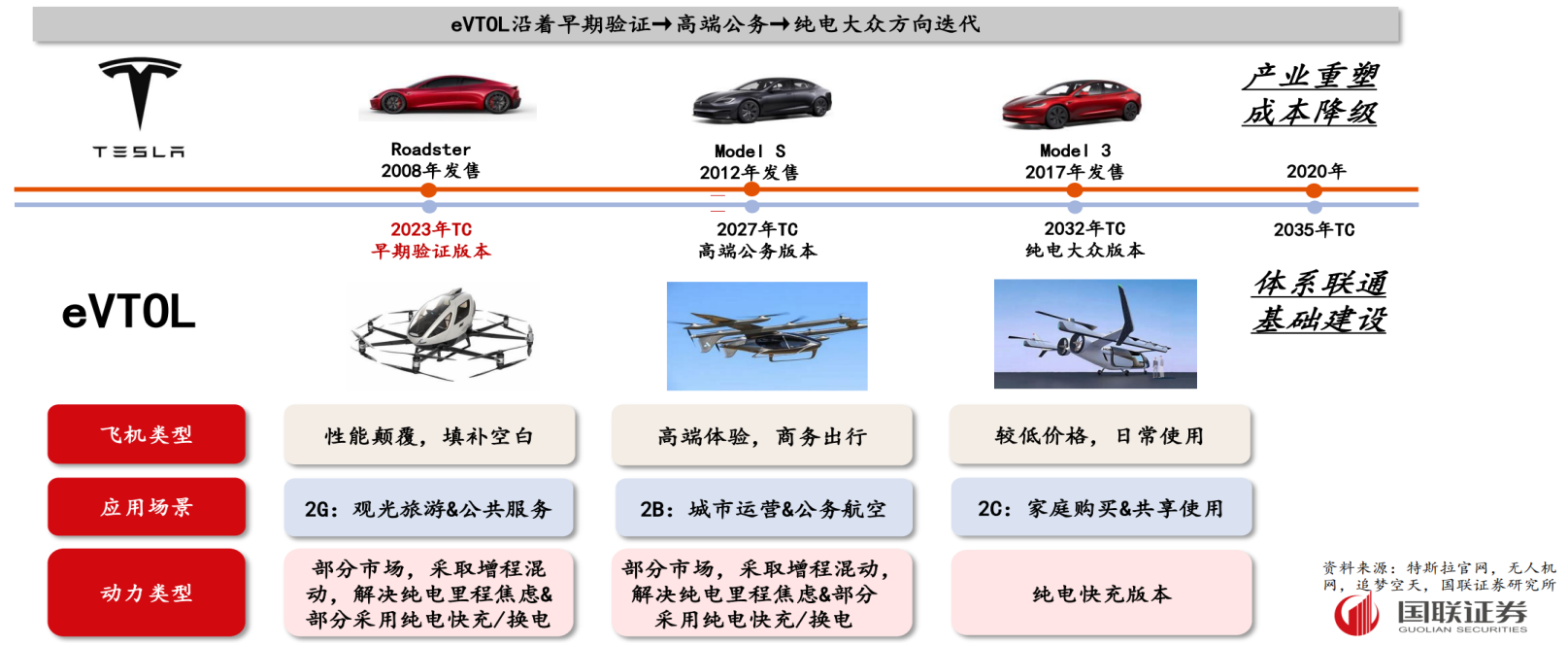 eVTOL沿着早期验证→高端公务→纯电大众方向迭代

TESLA

Roadster
2008年发售

Model S
2012年发售

Model 3
2017年发售

产业重塑
成本降级

2020年

2023年TC
早期验证版本

2027年TC
高端公务版本

2032年TC
纯电大众版本

2035年TC

eVTOL

体系联通
基础建设

| 飞机类型 | 性能颠覆，填补空白 | 高端体验，商务出行 | 较低价格，日常使用 |
|---|---|---|---|
| 应用场景 | 2G：观光旅游&公共服务 | 2B：城市运营&公务航空 | 2C：家庭购买&共享使用 |
| 动力类型 | 部分市场，采取增程混动，解决纯电里程焦虑&部分采用纯电快充/换电 | 部分市场，采取增程混动，解决纯电里程焦虑&部分采用纯电快充/换电 | 纯电快充版本 |

资料来源：特斯拉官网，无人机网，追梦空天，国联证券研究所

国联证券
GUOLIAN SECURITIES